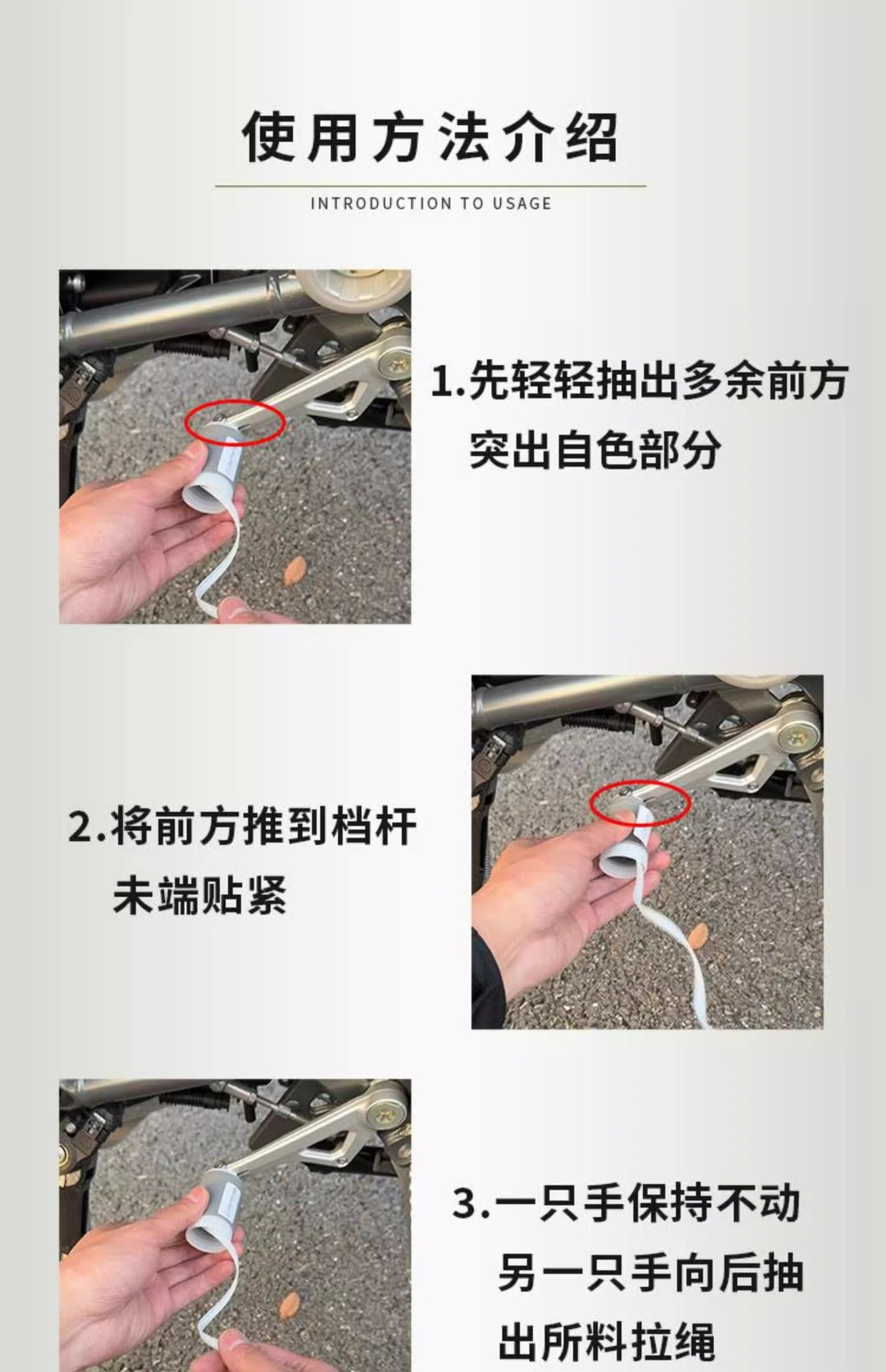 使用方法介绍

INTRODUCTION TO USAGE

1.先轻轻抽出多余前方突出自色部分

2.将前方推到档杆未端贴紧

3.一只手保持不动另一只手向后抽出所料拉绳